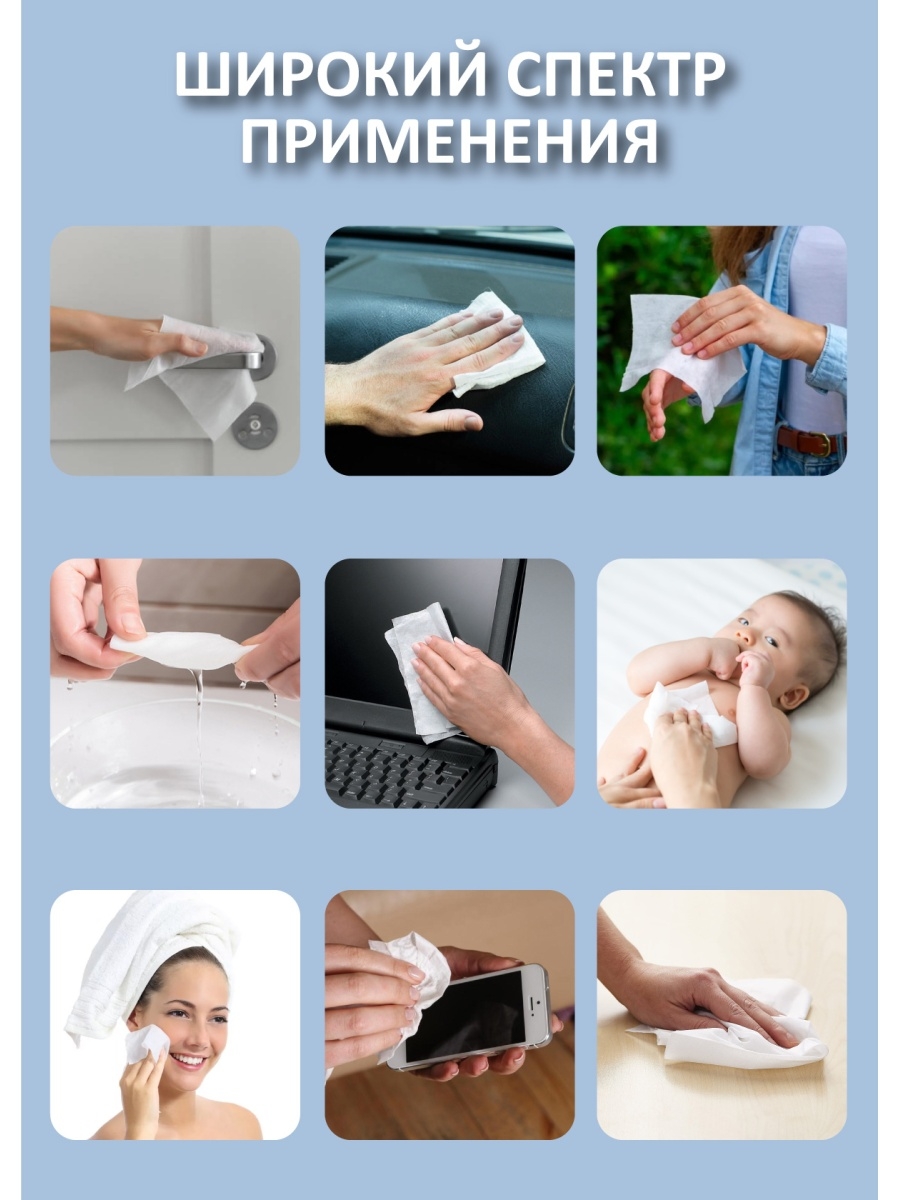 ШИРОКИЙ СПЕКТР ПРИМЕНЕНИЯ