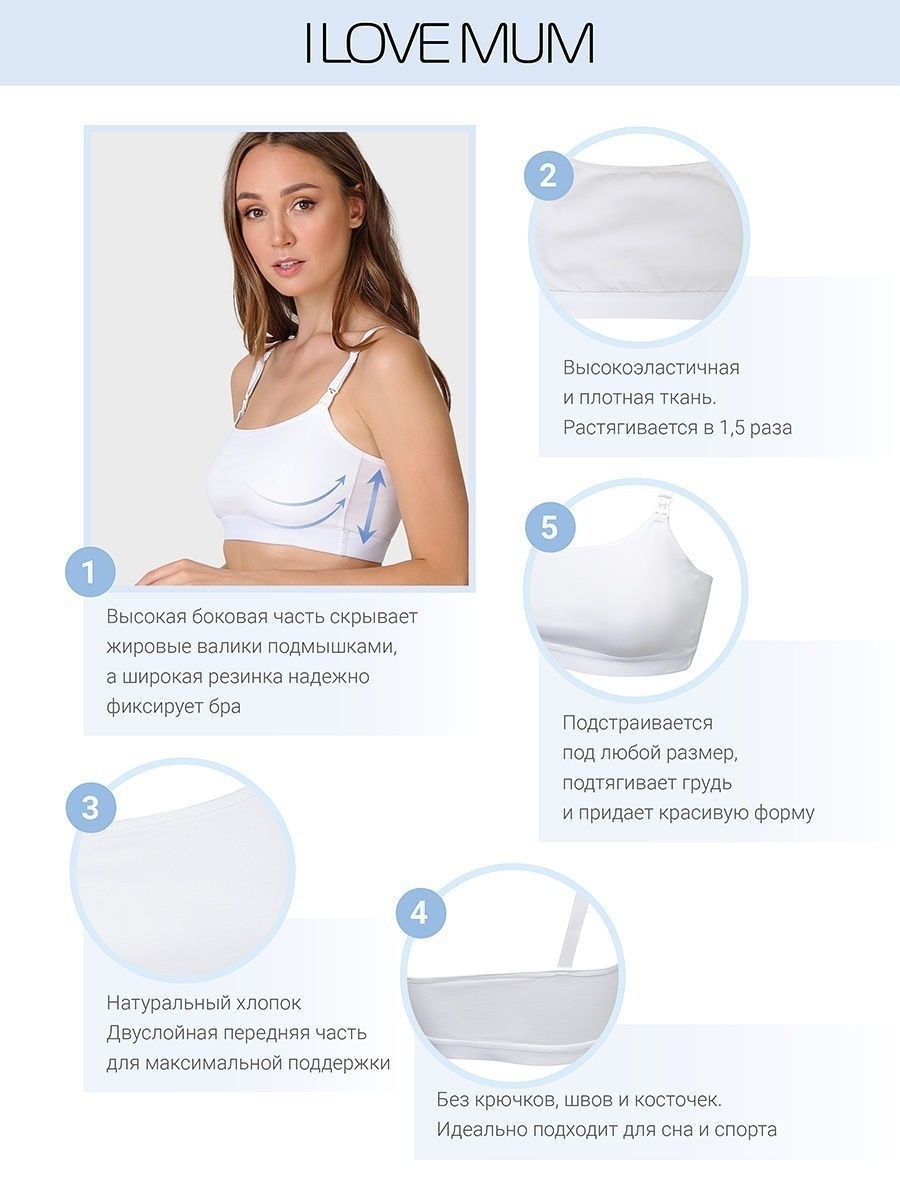 I LOVE MUM

1

Высокая боковая часть скрывает жировые валики подмышками, а широкая резинка надежно фиксирует бра

2

Высокоэластичная и плотная ткань. Растягивается в 1,5 раза

5

Подстраивается под любой размер, подтягивает грудь и придает красивую форму

3

Натуральный хлопок Двуслойная передняя часть для максимальной поддержки

4

Без крючков, швов и косточек. Идеально подходит для сна и спорта